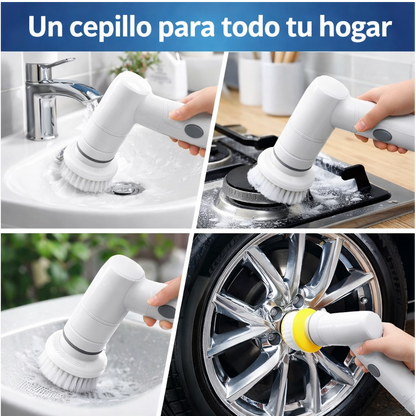 Un cepillo para todo tu hogar